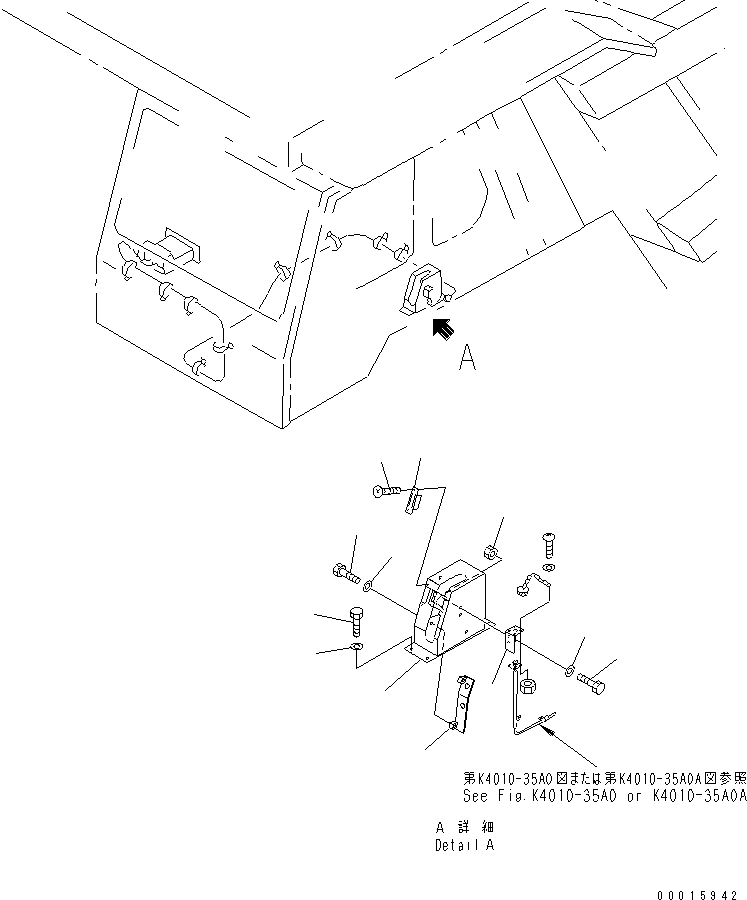 A

第K4010-35A0図または第K4010-35A0A図参照
See Fig.K4010-35A0 or K4010-35A0A

A 詳 細
Detail A

00015942