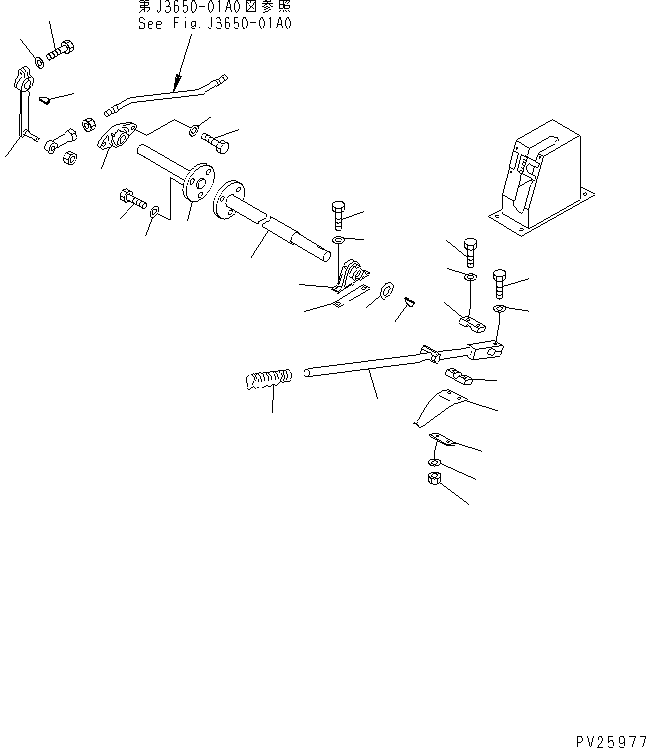 第J3650-01A0図参照
See Fig.J3650-01A0

PV25977