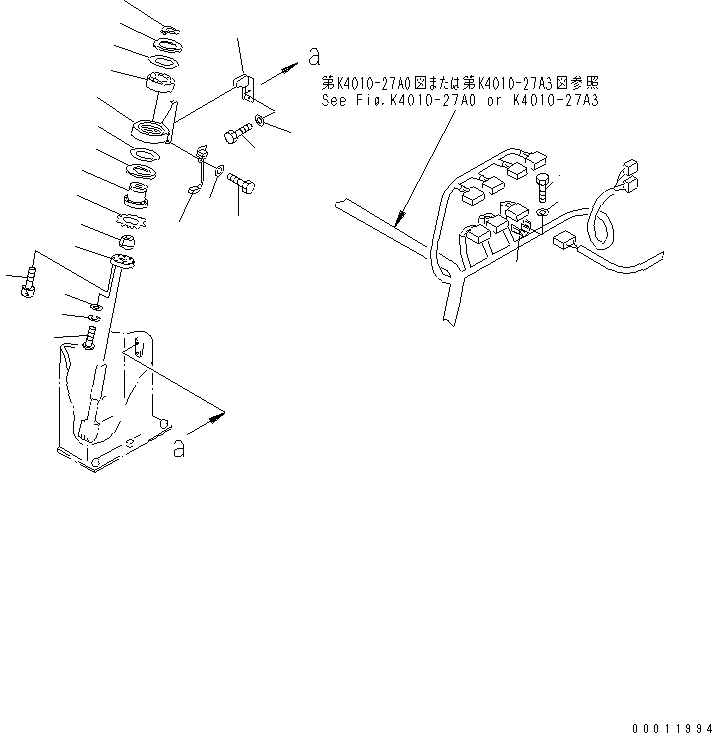 a

第K4010-27A0図または第K4010-27A3図参照
See Fig.K4010-27A0 or K4010-27A3

a

00011994