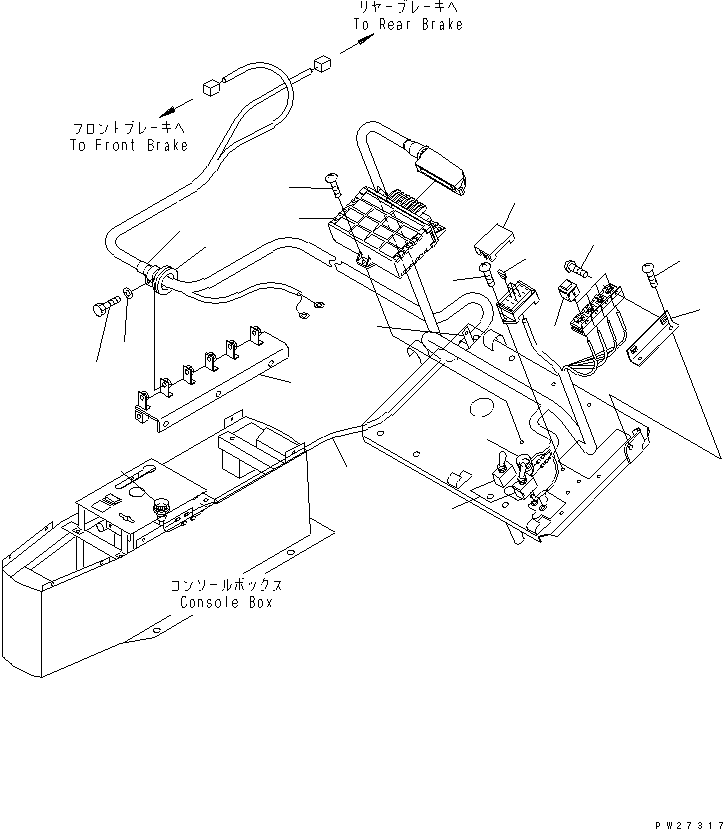 リヤーブレーキへ
To Rear Brake

フロントブレーキへ
To Front Brake

コンソールボックス
Console Box

PW27317