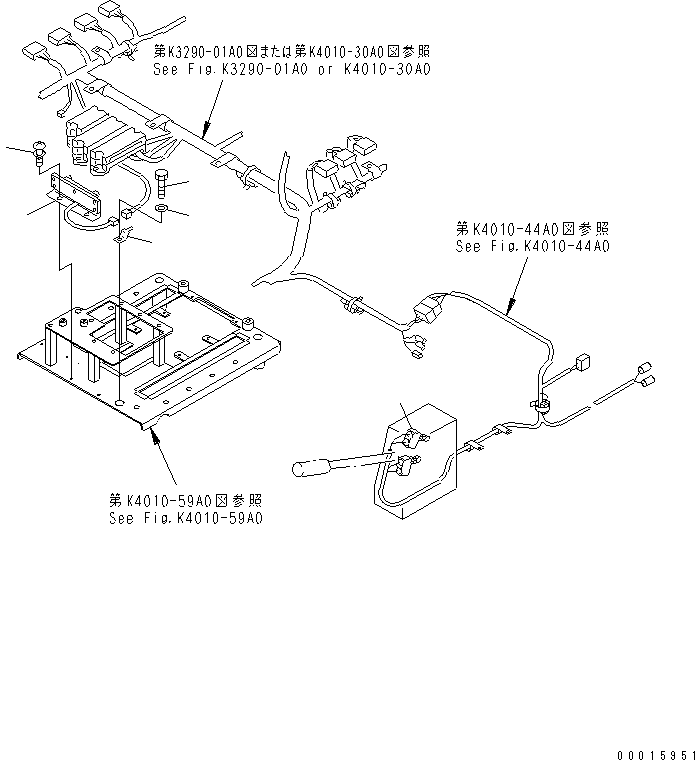 第K3290-01A0図または第K4010-30A0図参照
See Fig.K3290-01A0 or K4010-30A0

第K4010-44A0図参照
See Fig.K4010-44A0

第K4010-59A0図参照
See Fig.K4010-59A0

00015951