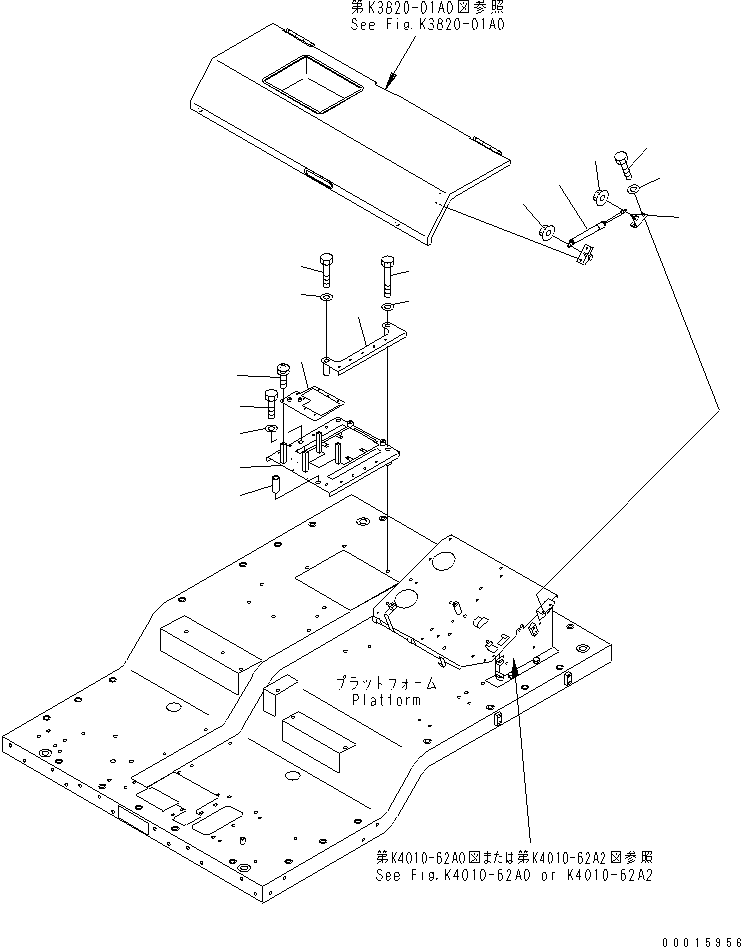 第K3820-01A0図参照
See Fig.K3820-01A0

プラットフォーム
Platform

第K4010-62A0図または第K4010-62A2図参照
See Fig.K4010-62A0 or K4010-62A2

00015956