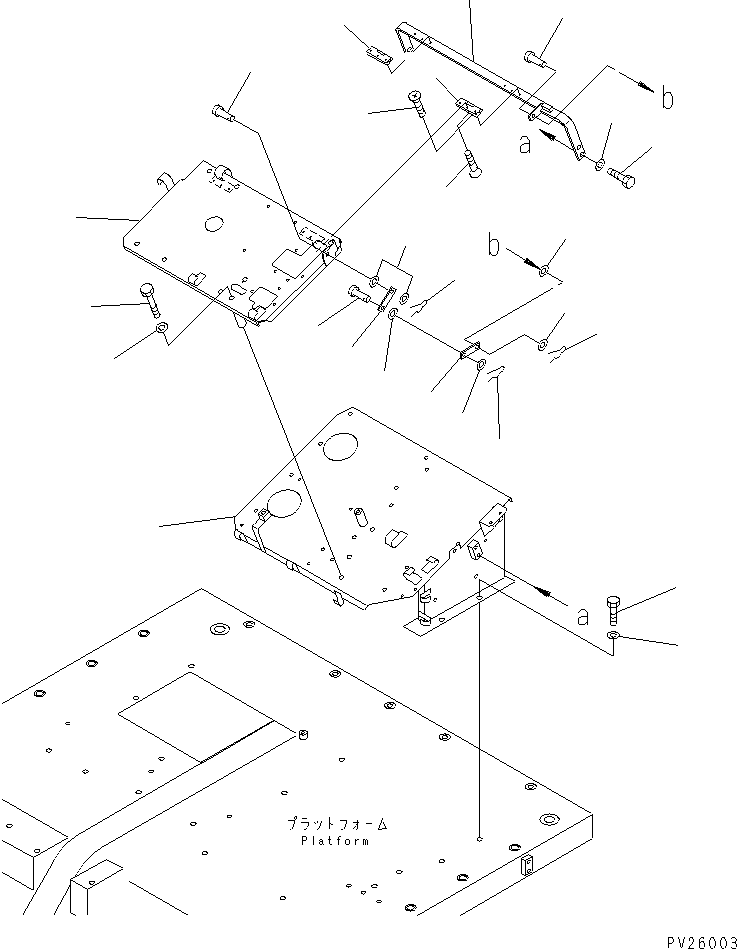 b
a
b
a
プラットフォーム
Platform
PV26003