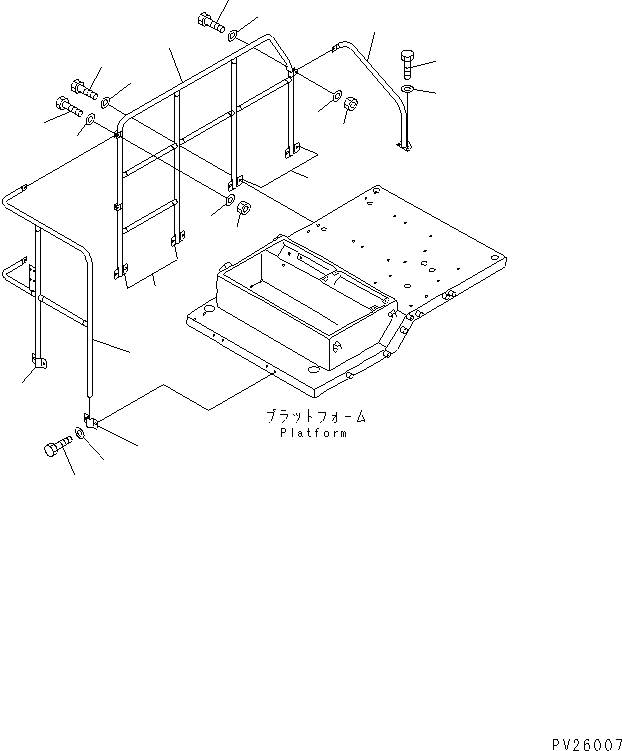 プラットフォーム
Platform

PV26007