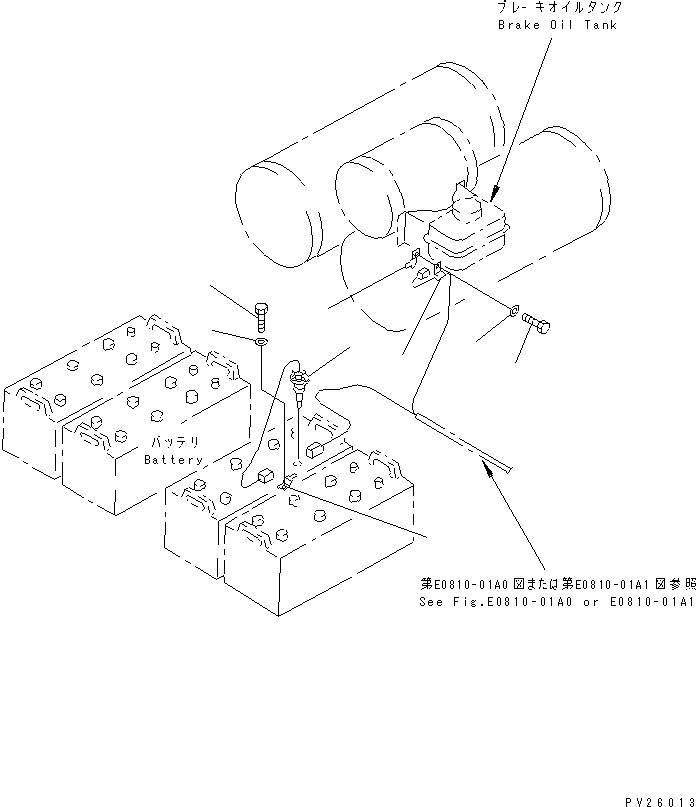 ブレーキオイルタンク
Brake Oil Tank

バッテリ
Battery

第E0810-01A0図または第E0810-01A1図参照
See Fig.E0810-01A0 or E0810-01A1

PV26013