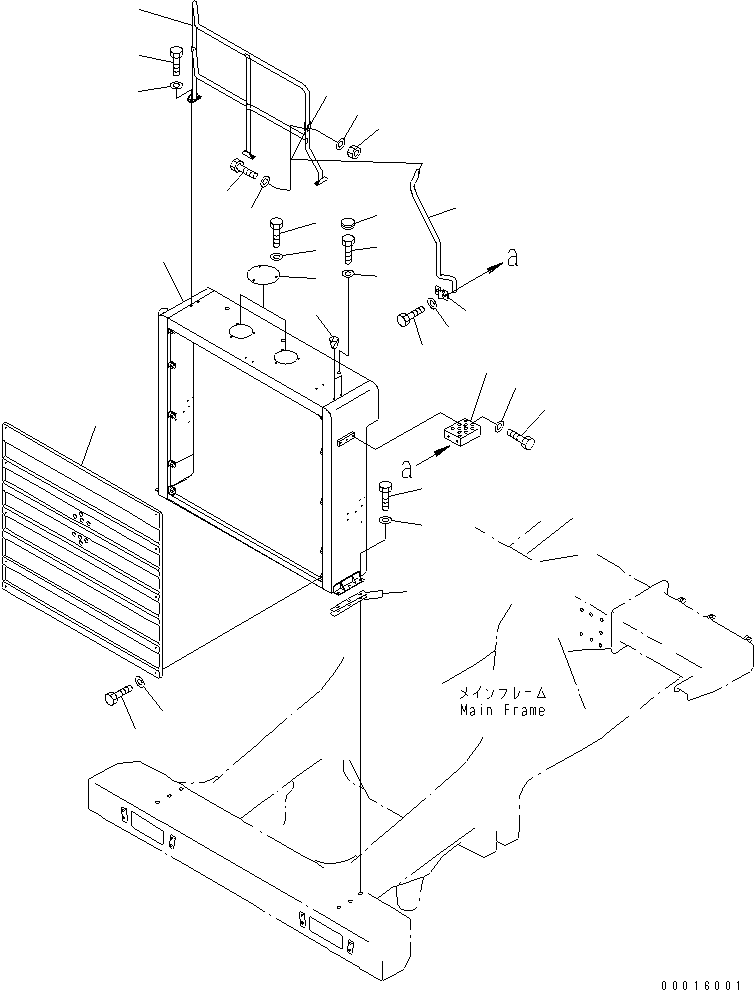 a

a

メインフレーム
Main Frame

00016001