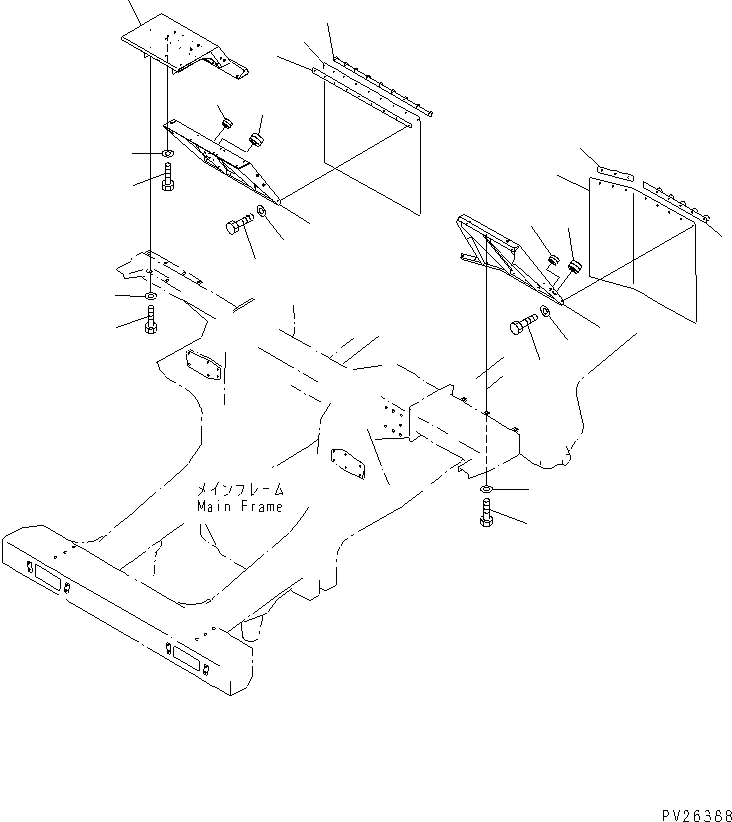 メインフレーム
Main Frame

PV26388