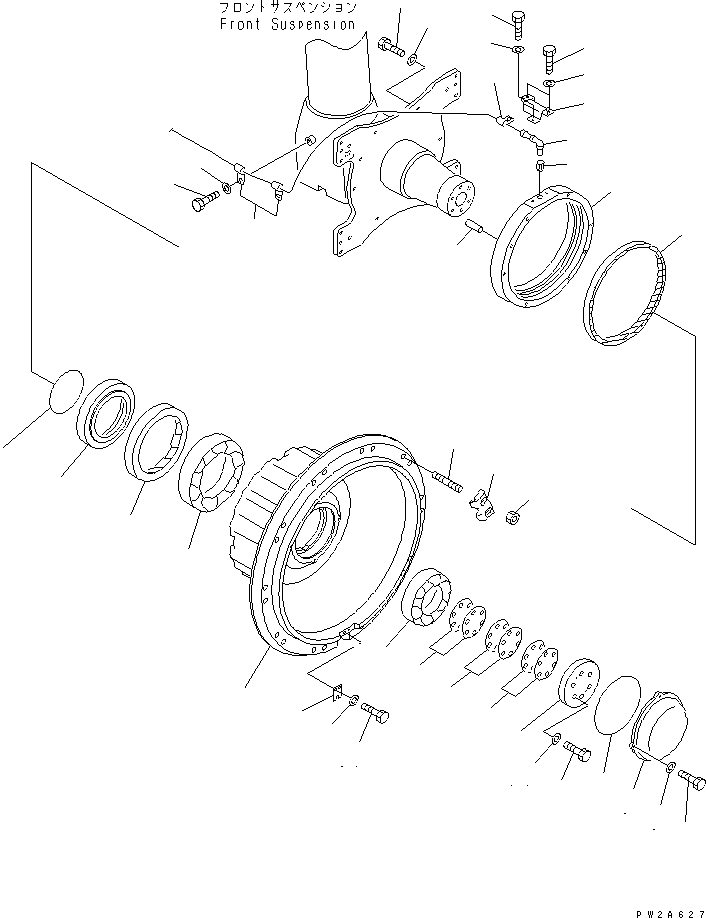 フロントサスペンション
Front Suspension

PW2A627