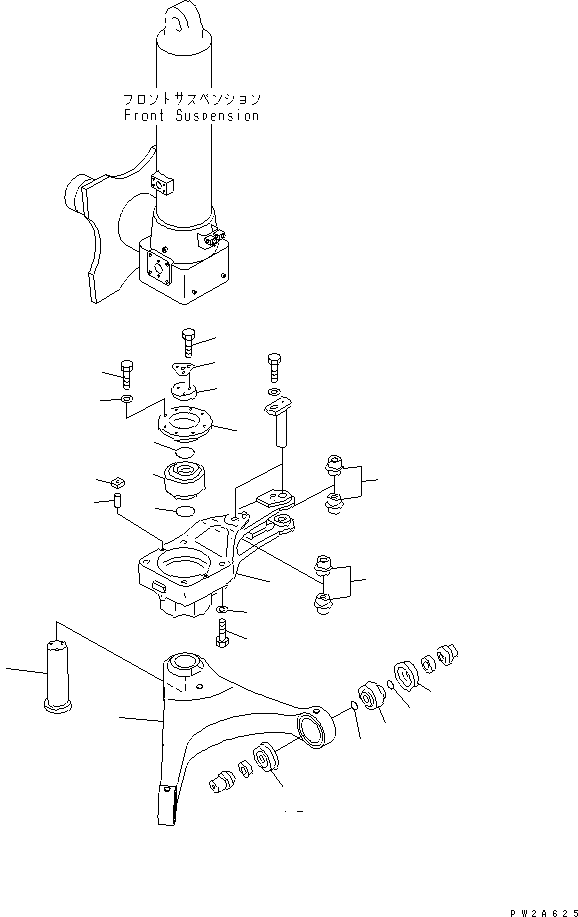 フロントサスペンション
Front Suspension

PW2A625