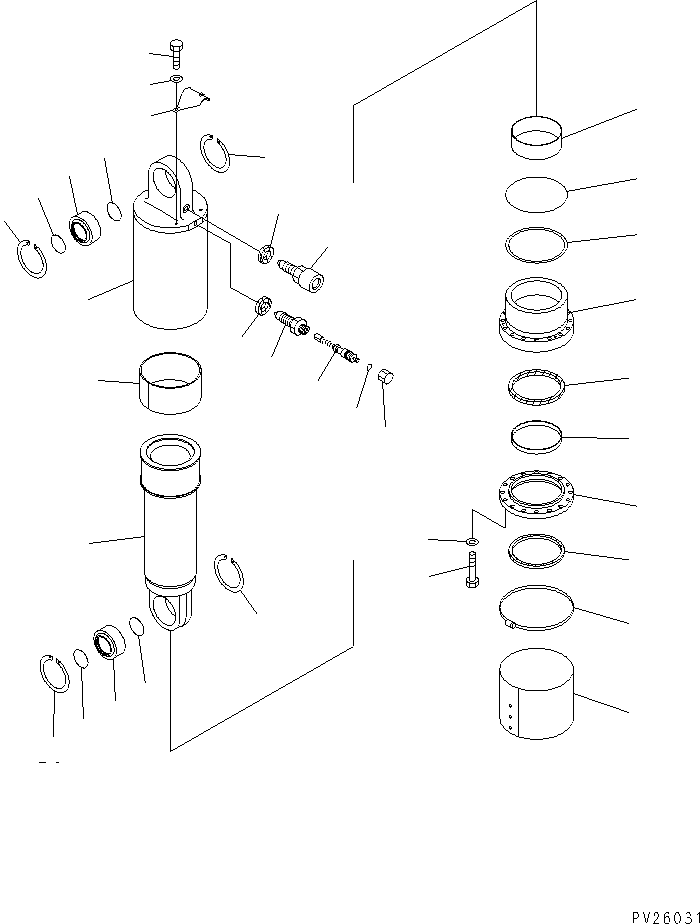 PV26031