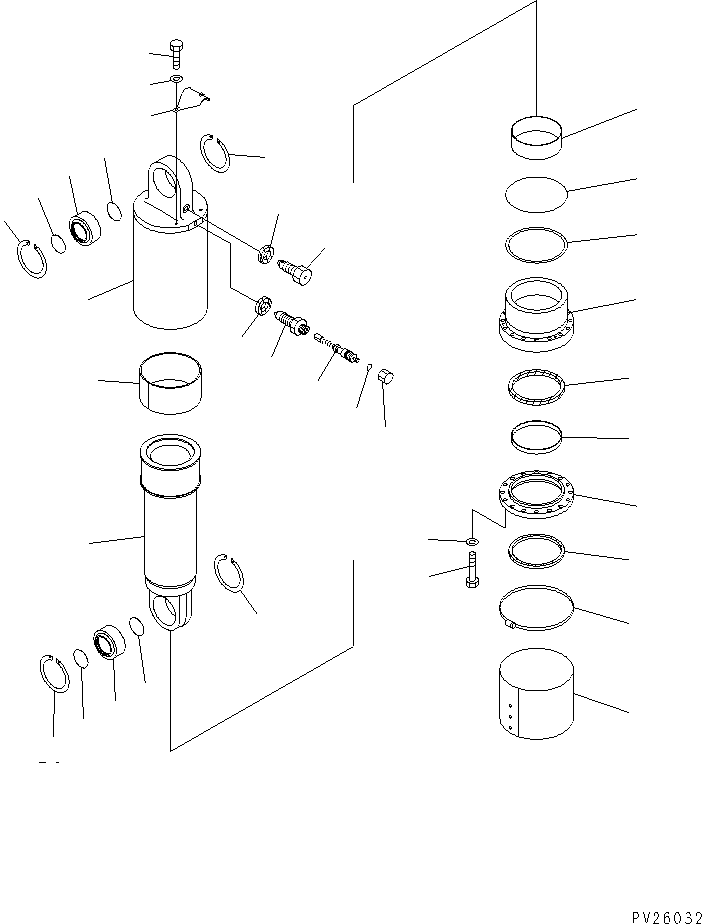 PV26032