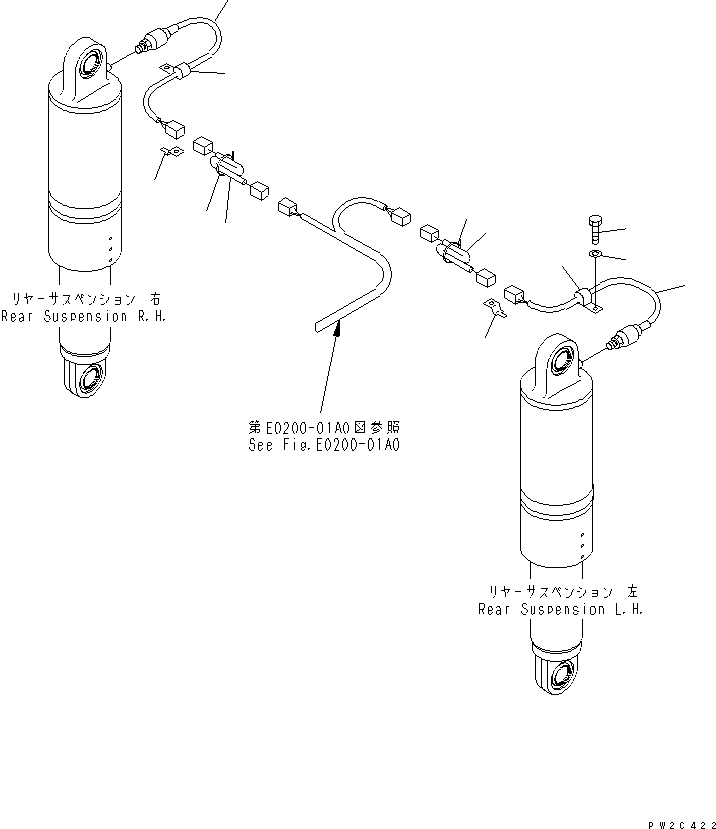 リヤーサスペンション 右
Rear Suspension R.H.

第E0200-01A0図参照
See Fig.E0200-01A0

リヤーサスペンション 左
Rear Suspension L.H.

PW2C422