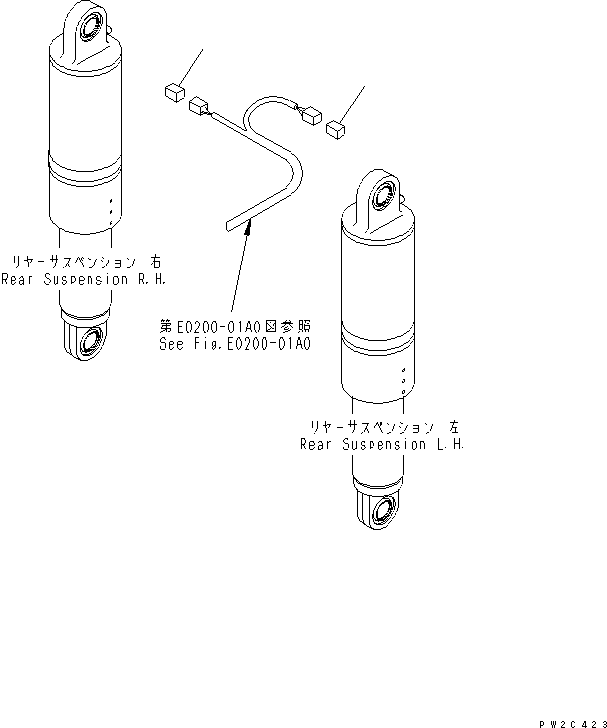 リヤーサスペンション 右
Rear Suspension R.H.

第E0200-01A0図参照
See Fig.E0200-01A0

リヤーサスペンション 左
Rear Suspension L.H.

PW2C423