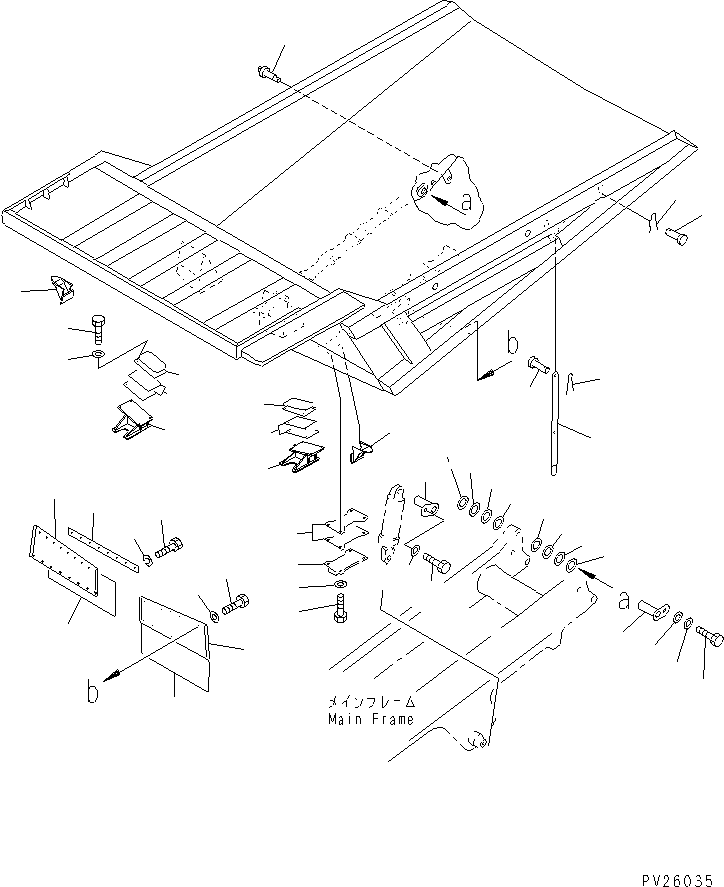 a
b
a
b
メインフレーム
Main Frame
PV26035