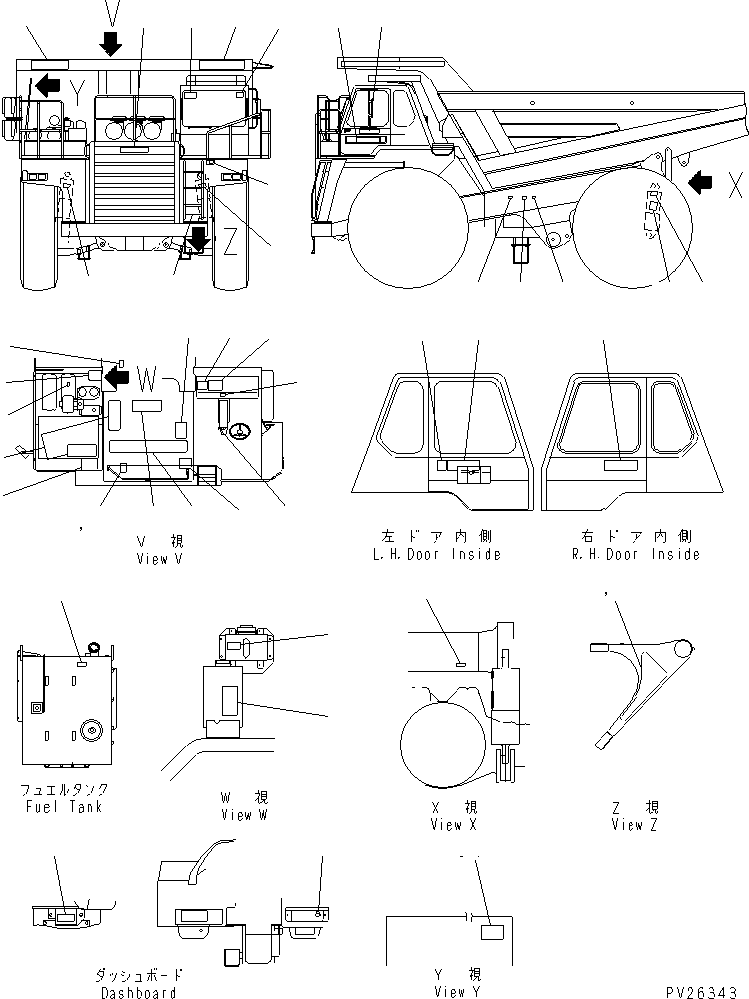 V
Y
Z
X
W

V 視
View V

左ドア内側
L.H.Door Inside

右ドア内側
R.H.Door Inside

フュエルタンク
Fuel Tank

W 視
View W

X 視
View X

Z 視
View Z

ダッシュボード
Dashboard

Y 視
View Y

PV26343