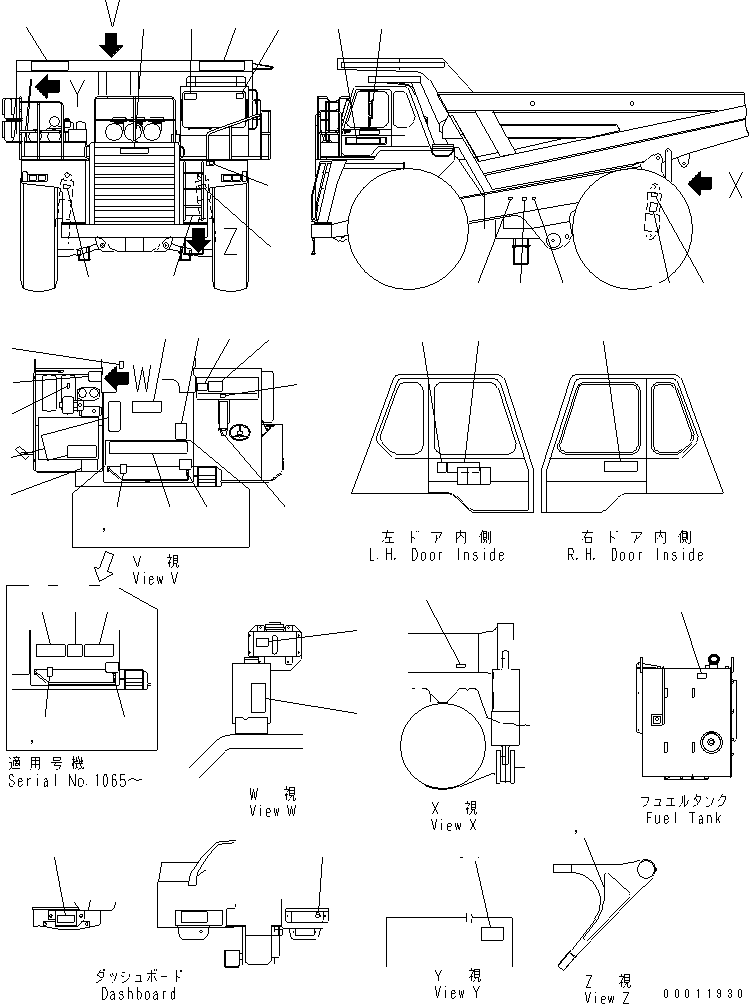 V

Y

Z

X

W

左ドア内側
L.H. Door Inside

右ドア内側
R.H. Door Inside

V 視
View V

適用号機
Serial No.1065~

W 視
View W

X 視
View X

フュエルタンク
Fuel Tank

ダッシュボード
Dashboard

Y 視
View Y

Z 視
View Z

00011930