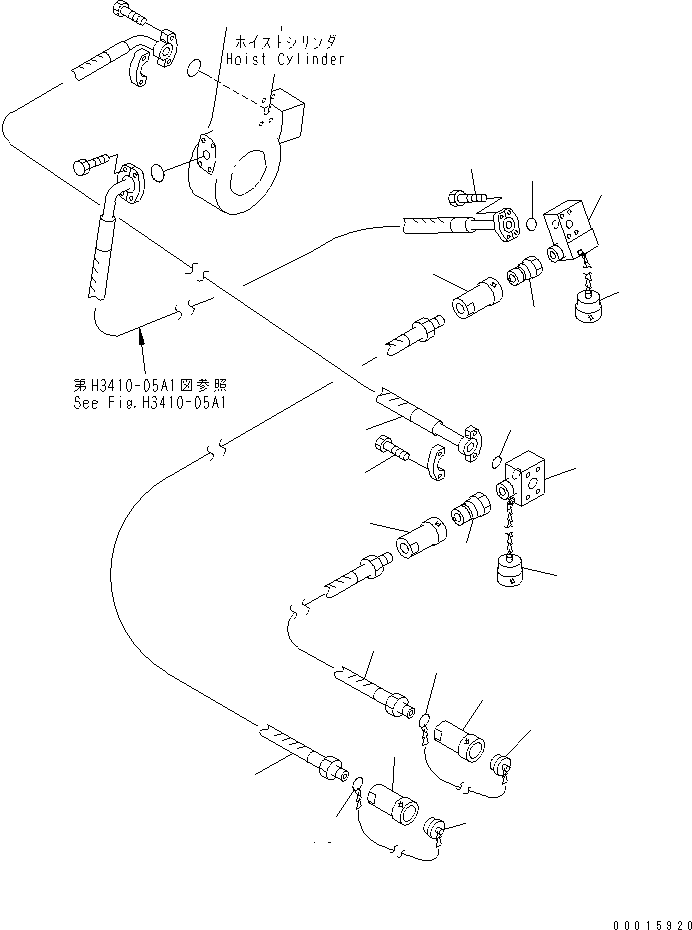 ホイストシリンダ
Hoist Cylinder

第H3410-05A1図参照
See Fig.H3410-05A1

00015920