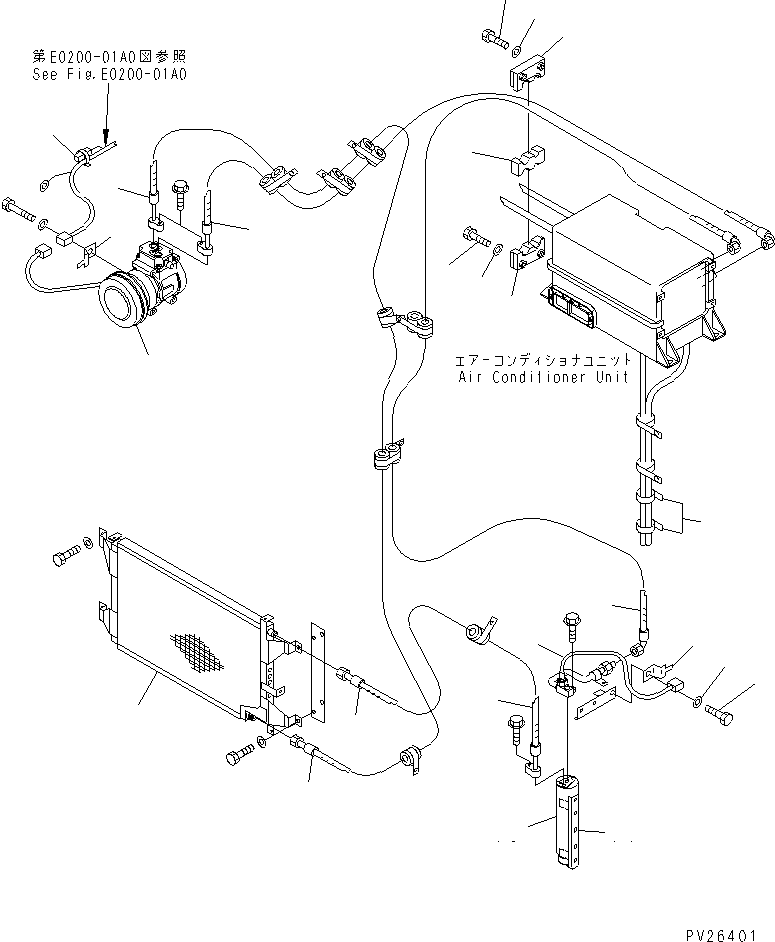 第E0200-01A0図参照
See Fig.E0200-01A0

エアーコンディショナユニット
Air Conditioner Unit

PV26401