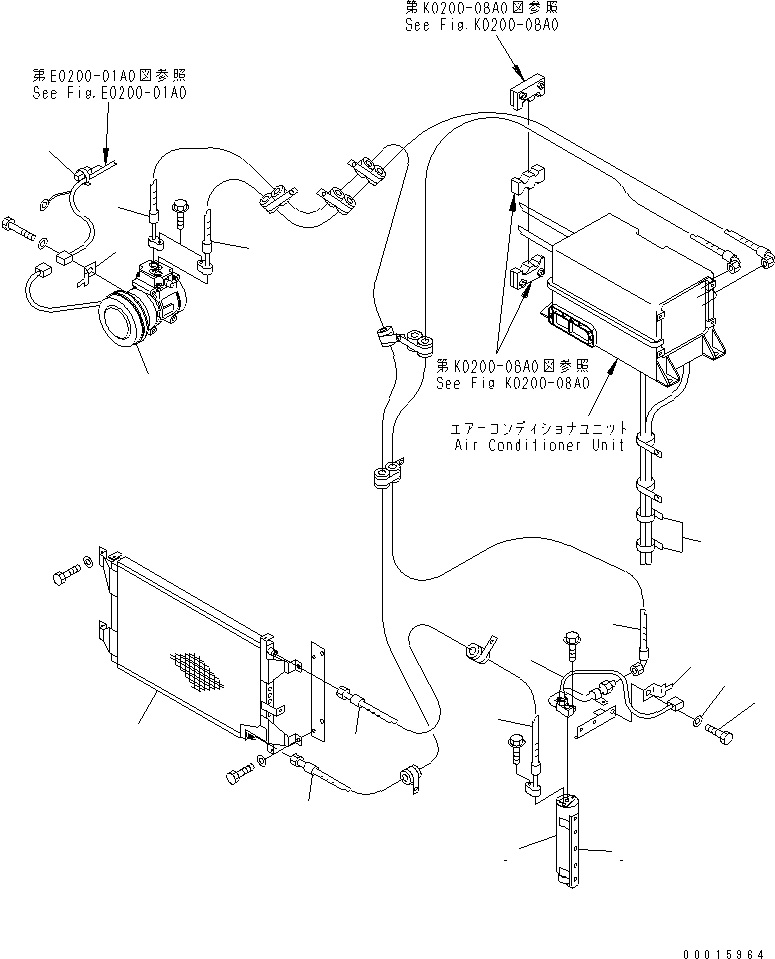 第K0200-08A0図参照
See Fig.K0200-08A0

第E0200-01A0図参照
See Fig.E0200-01A0

第K0200-08A0図参照
See Fig K0200-08A0

エアーコンディショナユニット
Air Conditioner Unit

00015964