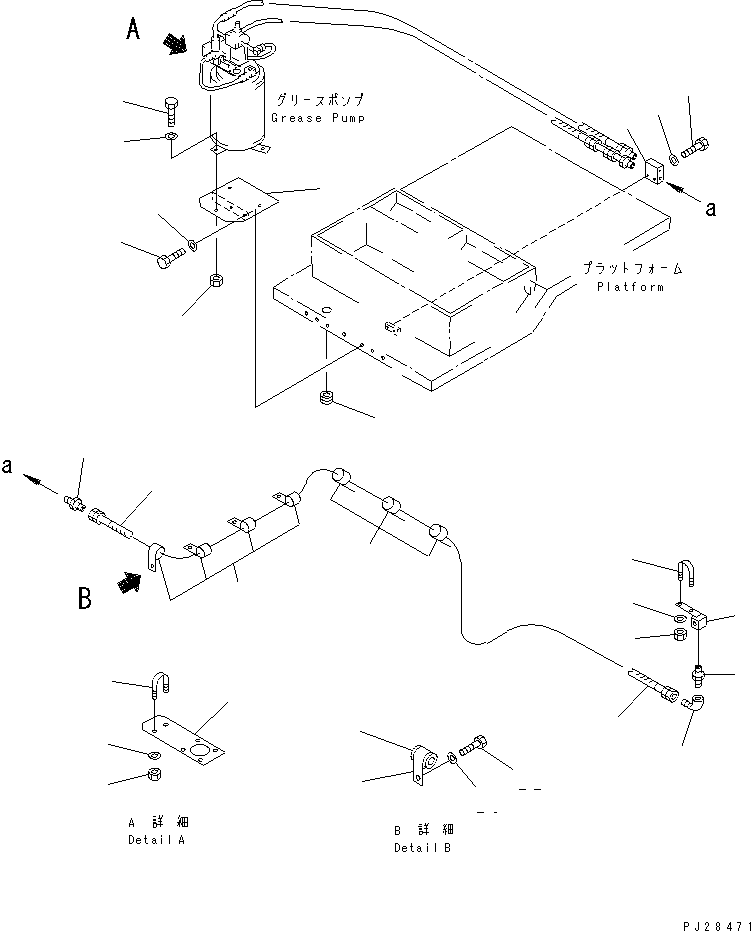 A

グリースポンプ
Grease Pump

a

プラットフォーム
Platform

a

B

A 詳細
Detail A

B 詳細
Detail B

PJ28471