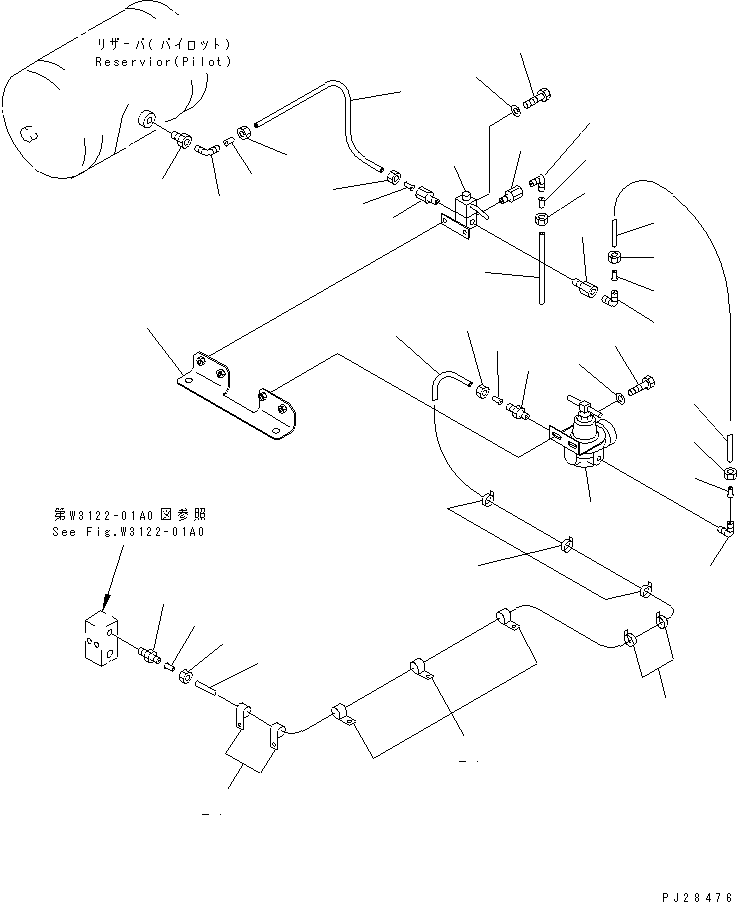 リザーバ(パイロット)
Reservior(Pilot)

第W3122-01A0図参照
See Fig.W3122-01A0

PJ28476