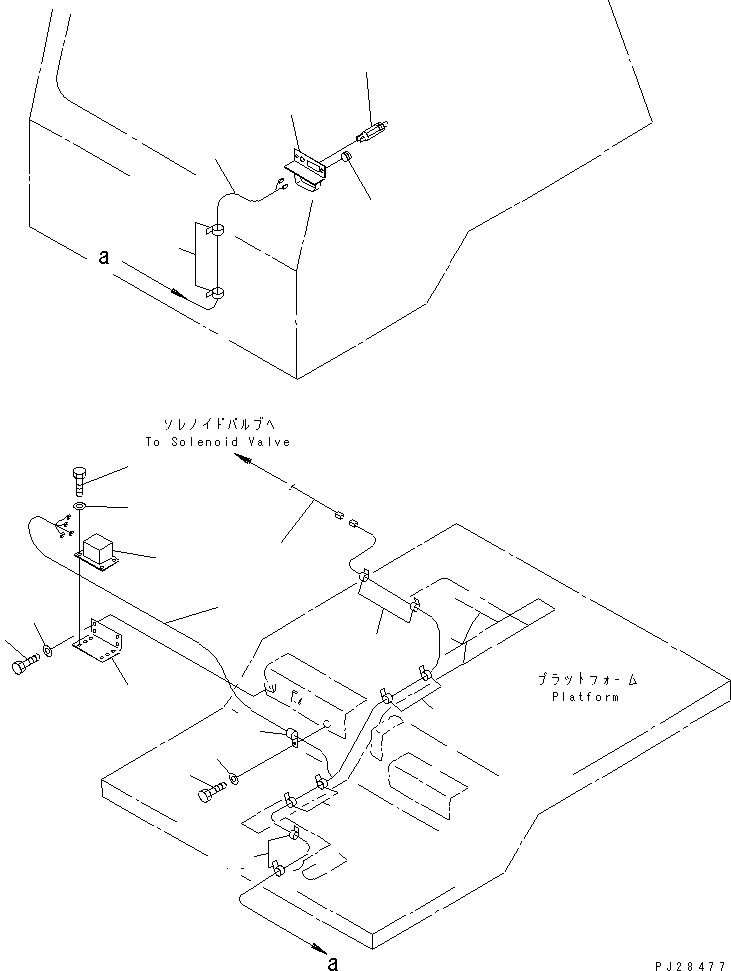 a

ソレノイドバルブへ
To Solenoid Valve

プラットフォーム
Platform

a

PJ28477