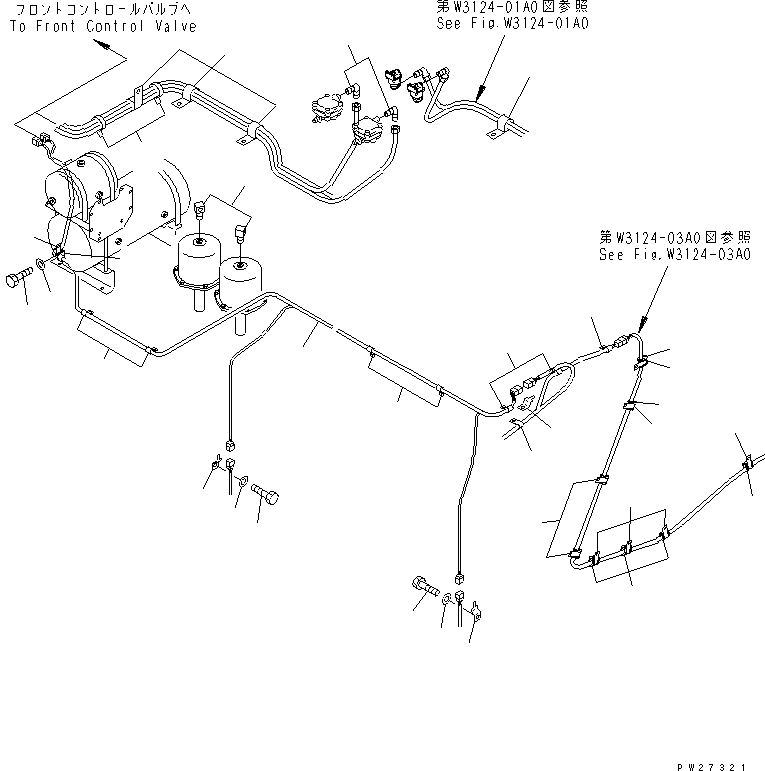 フロントコントロールバルブへ
To Front Control Valve

第W3124-01A0図参照
See Fig.W3124-01A0

第W3124-03A0図参照
See Fig.W3124-03A0

PW27321