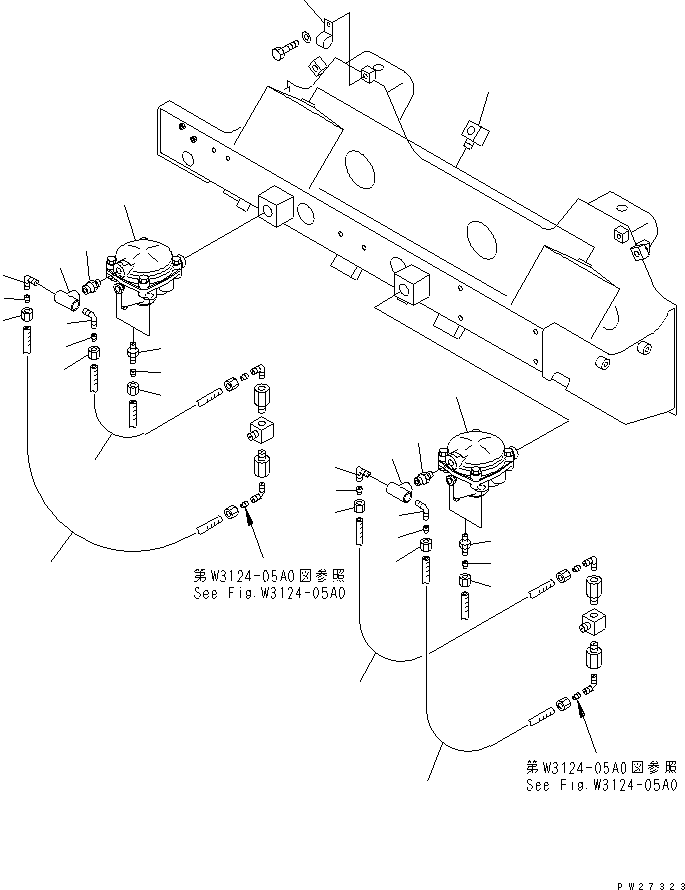 第W3124-05A0図参照
See Fig.W3124-05A0

第W3124-05A0図参照
See Fig.W3124-05A0

PW27323