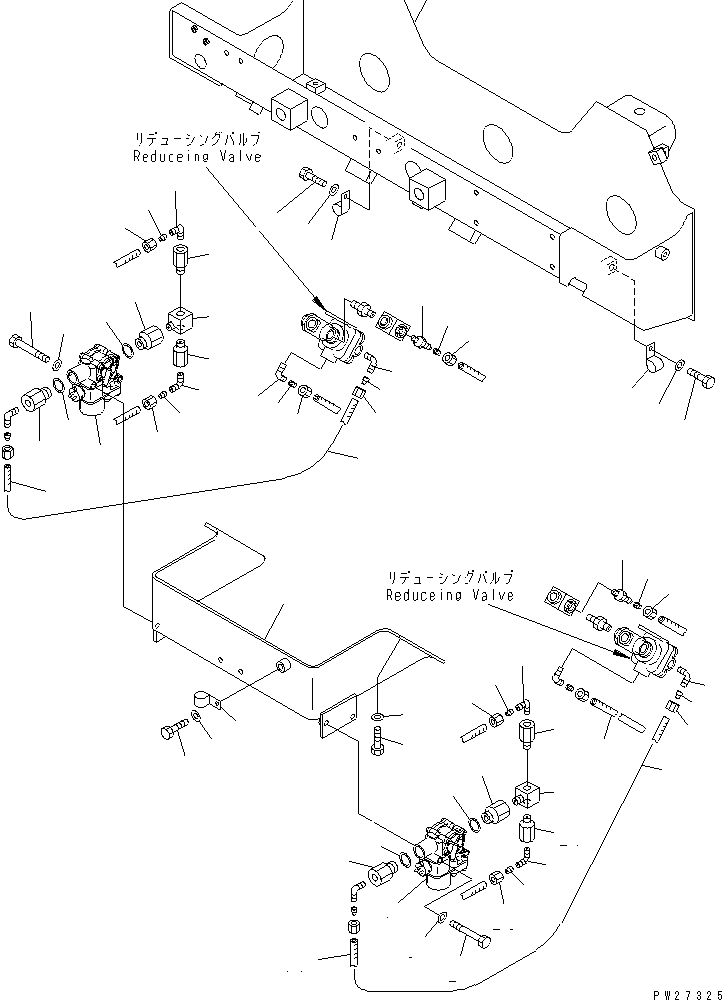 リデューシングバルブ
Reduceing Valve

リデューシングバルブ
Reduceing Valve

PW27325