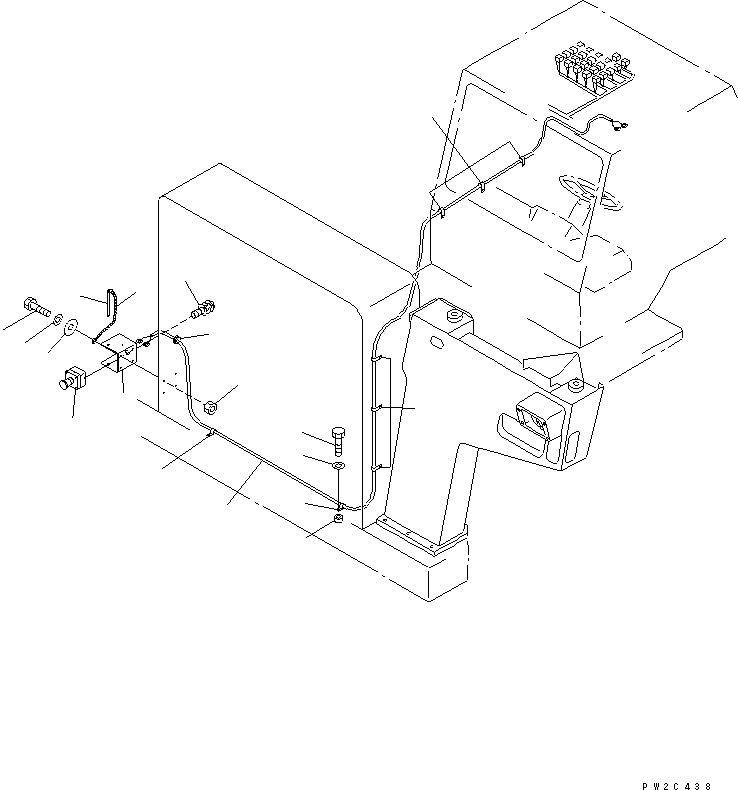 PW2C438