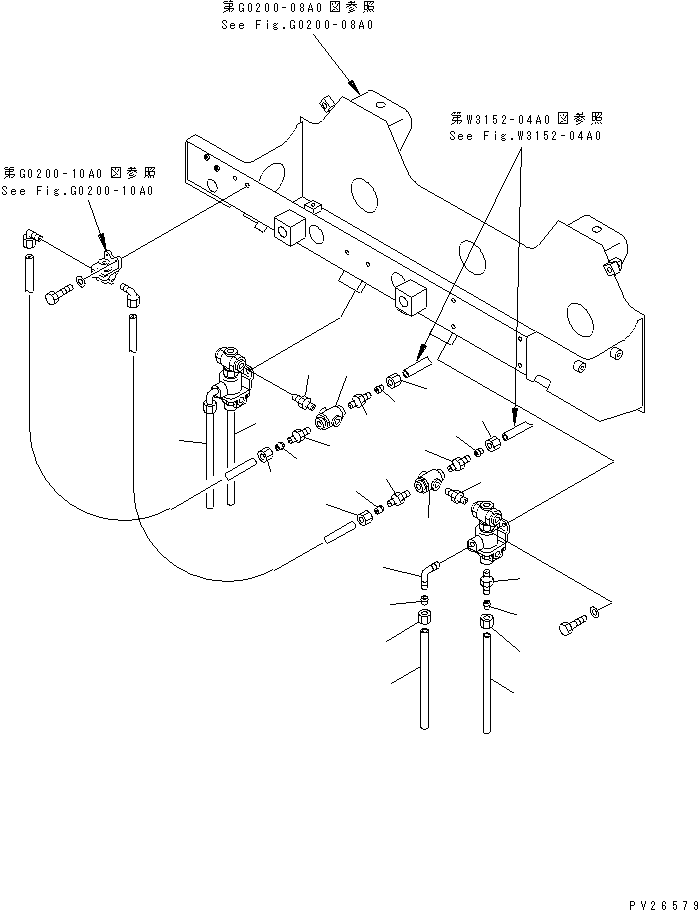 第G0200-08A0 図参照
See Fig.G0200-08A0

第W3152-04A0 図参照
See Fig.W3152-04A0

第G0200-10A0 図参照
See Fig.G0200-10A0

PV26579