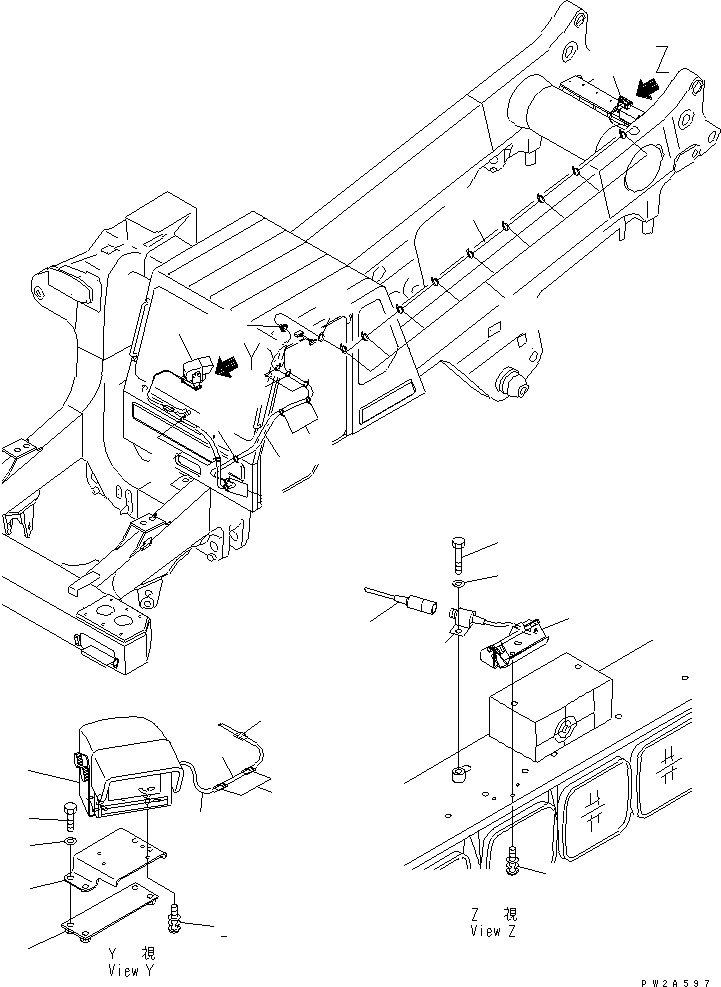 Z

Y

Y 視
View Y

Z 視
View Z

PW2A597