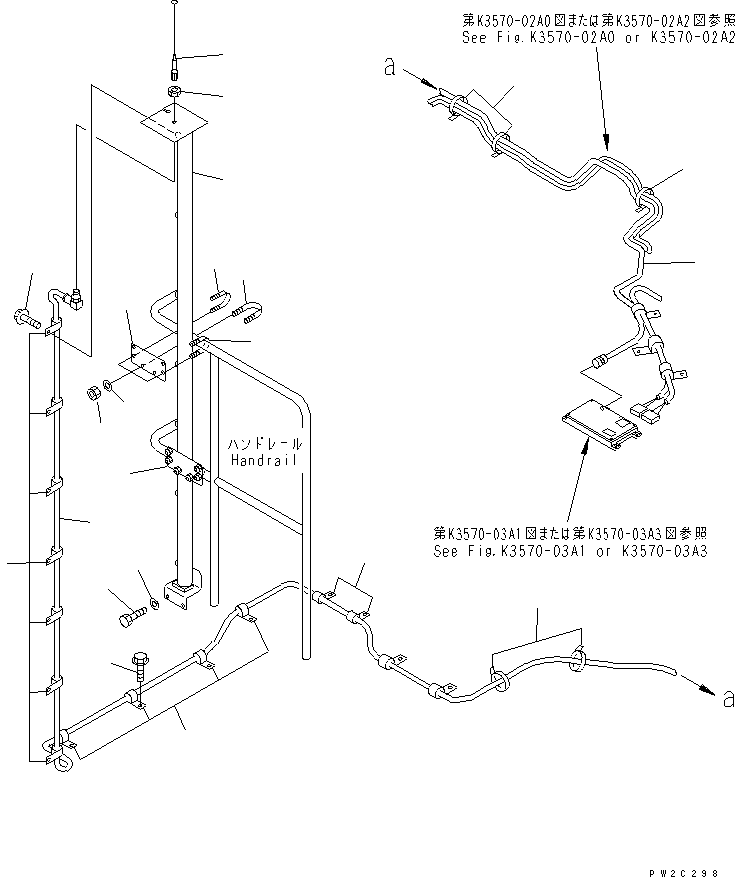 第K3570-02A0図または第K3570-02A2図参照
See Fig.K3570-02A0 or K3570-02A2

a

ハンドレール
Handrail

第K3570-03A1図または第K3570-03A3図参照
See Fig.K3570-03A1 or K3570-03A3

a

PW2C298