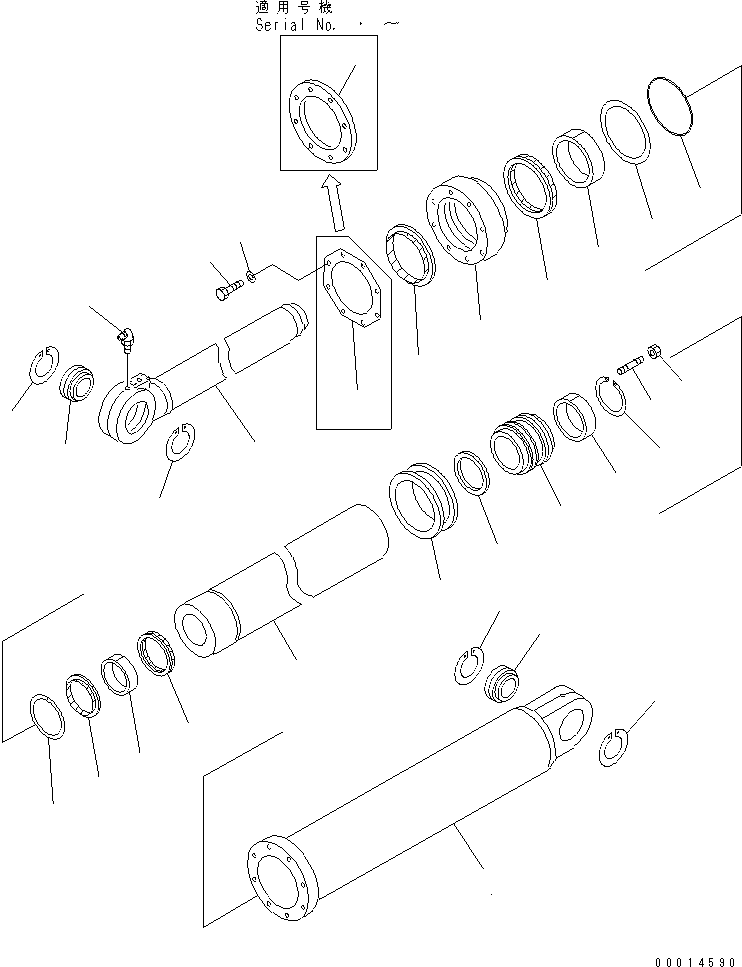 適用号機
Serial No. ・ ~

00014590