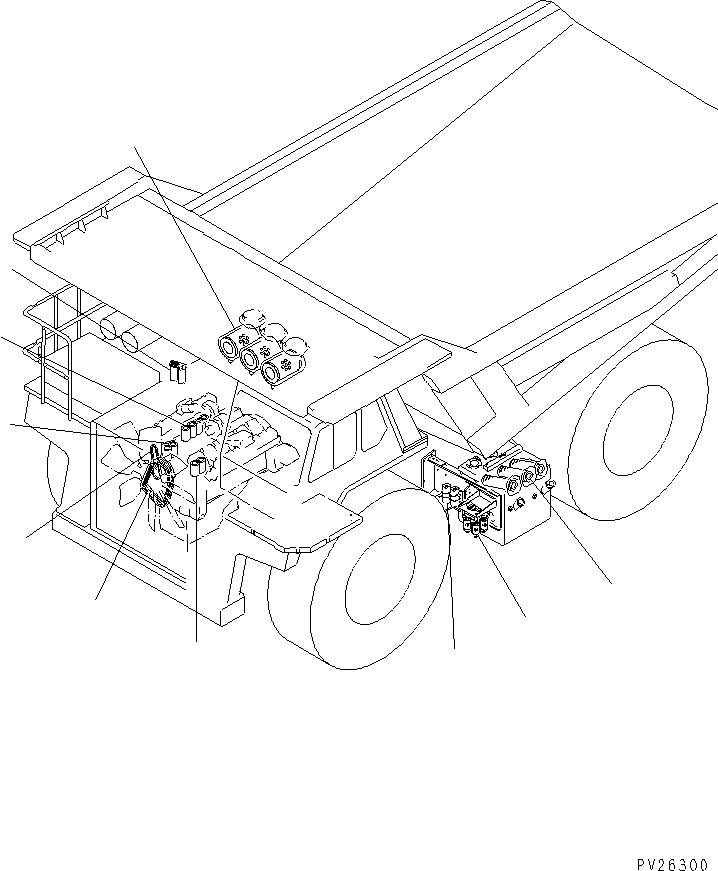 PV26300