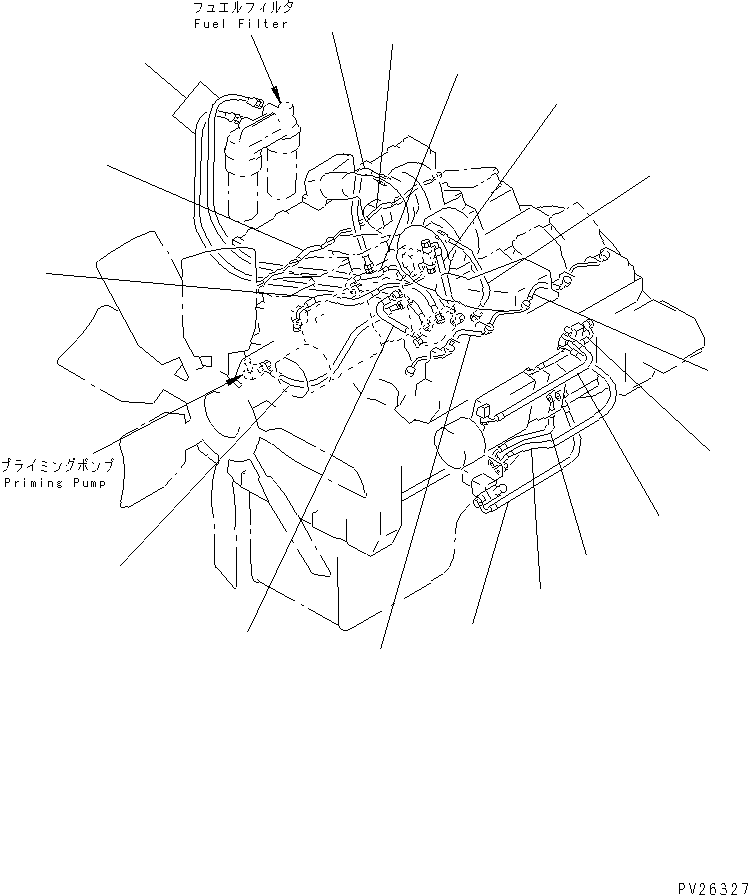 フュエルフィルタ
Fuel Filter

プライミングポンプ
Priming Pump

PV26327