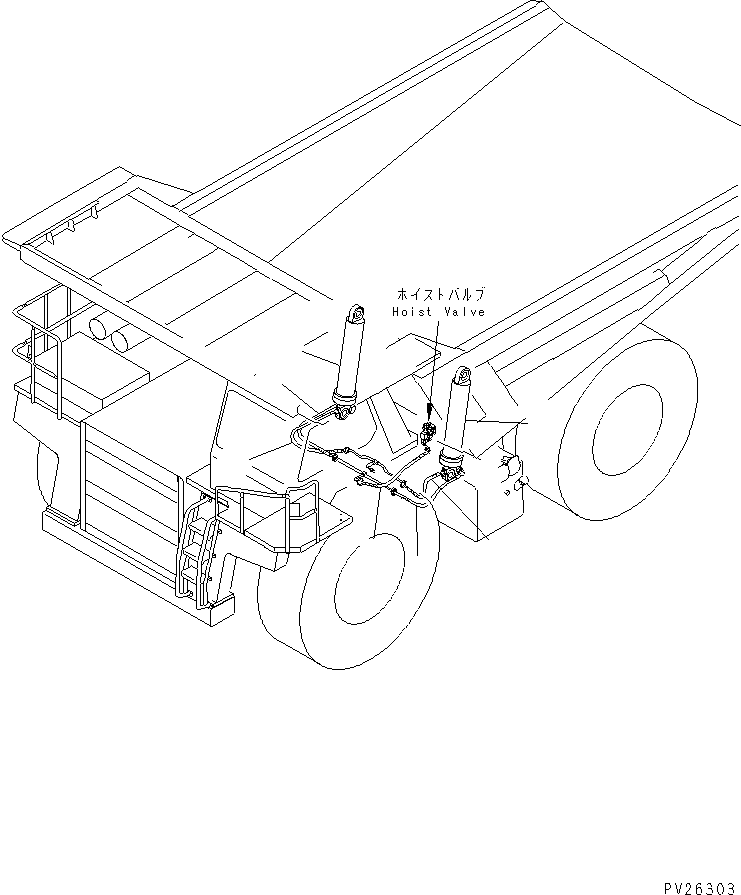 ホイストバルブ
Hoist Valve

PV26303