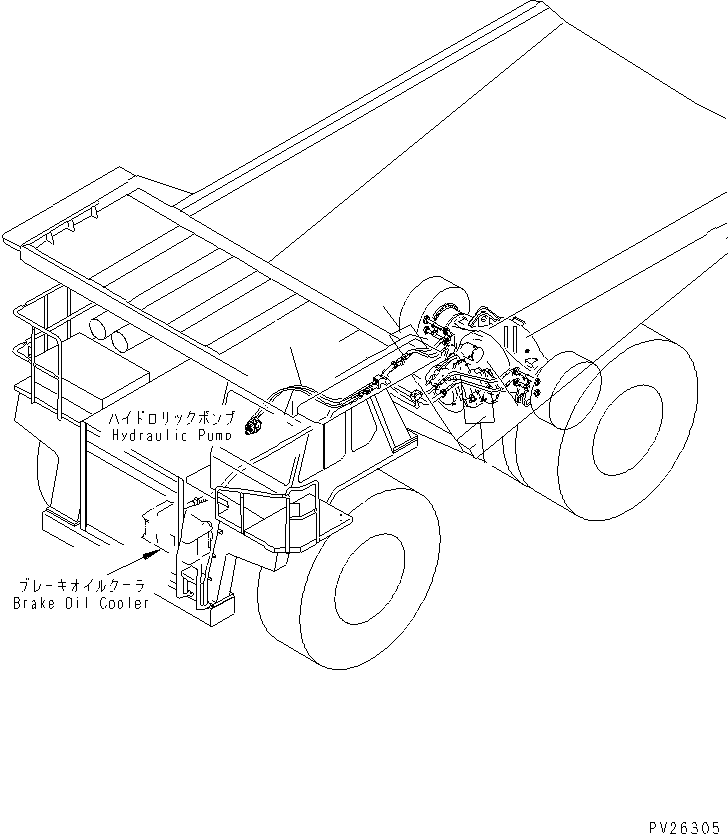 ハイドロリックポンプ
Hydraulic Pump

ブレーキオイルクーラ
Brake Oil Cooler

PV26305