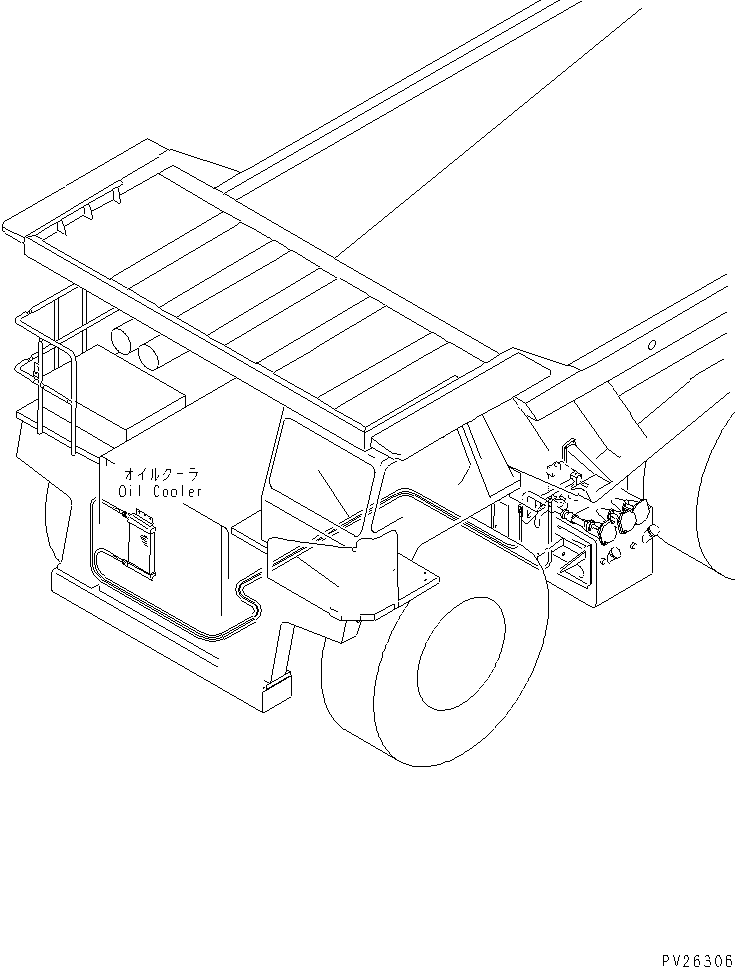 オイルクーラ
Oil Cooler

PV26306