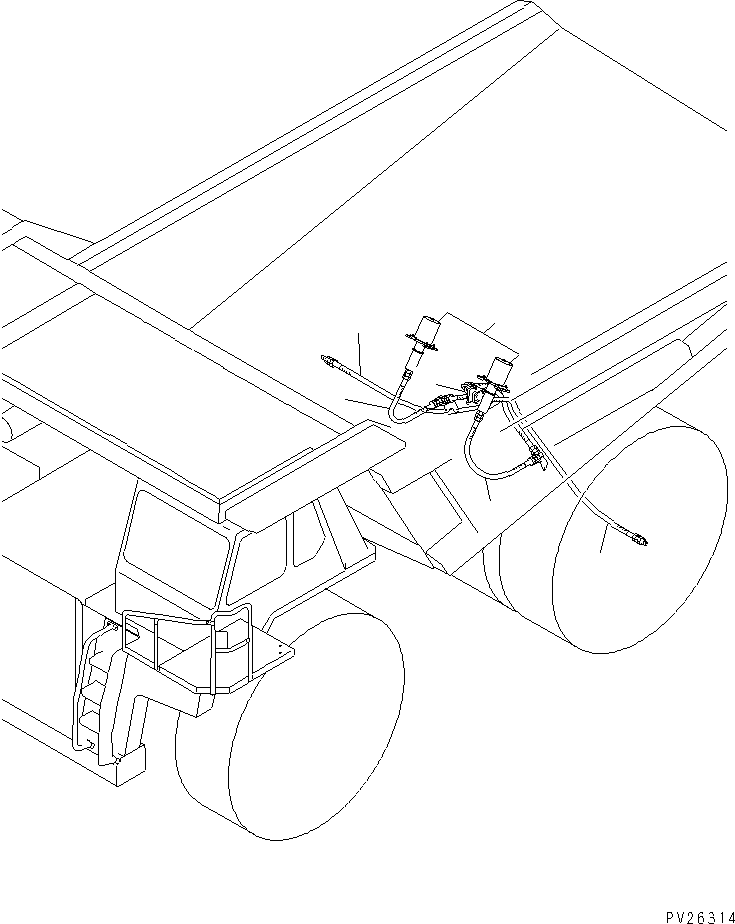 PV26314