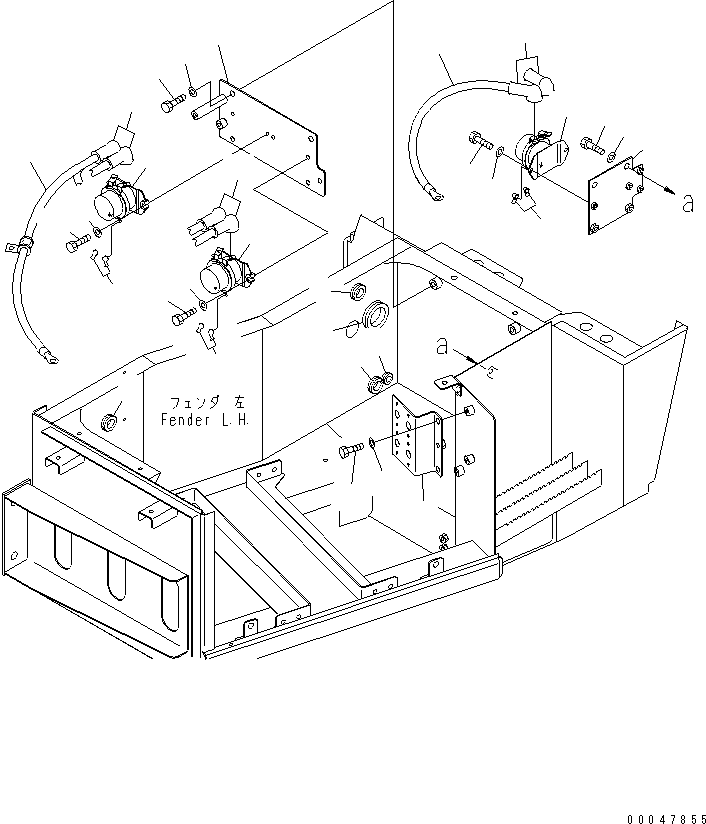 a

a

フェンダ 左
Fender L.H.

00047855