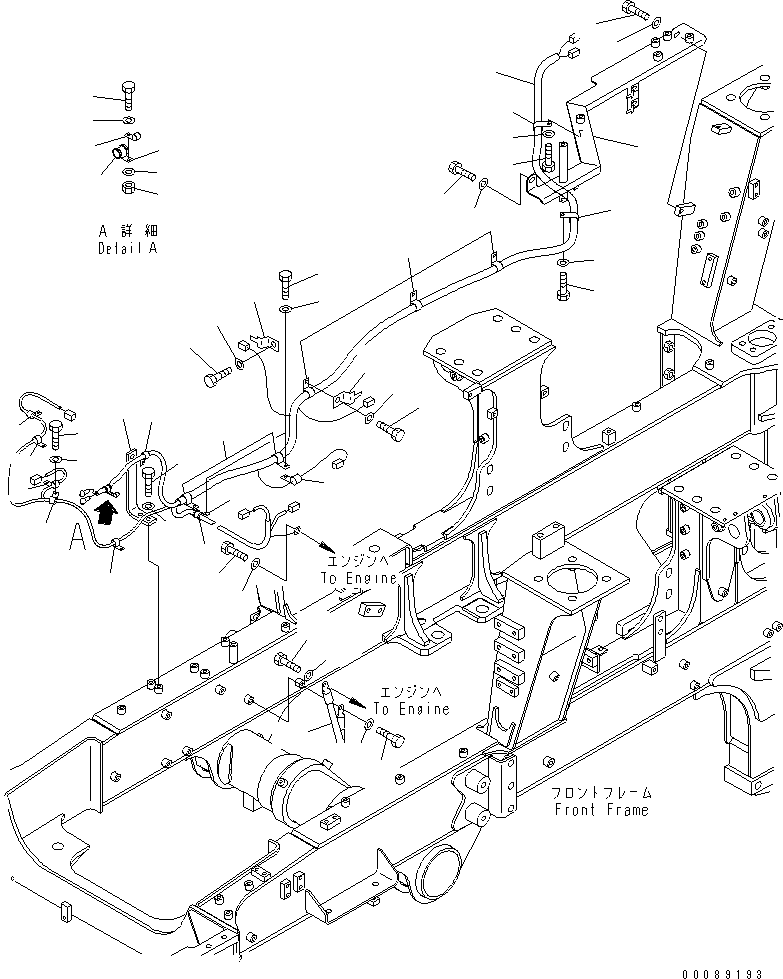 A 詳細
Detail A

A

エンジンへ
To Engine

エンジンへ
To Engine

フロントフレーム
Front Frame

00089193