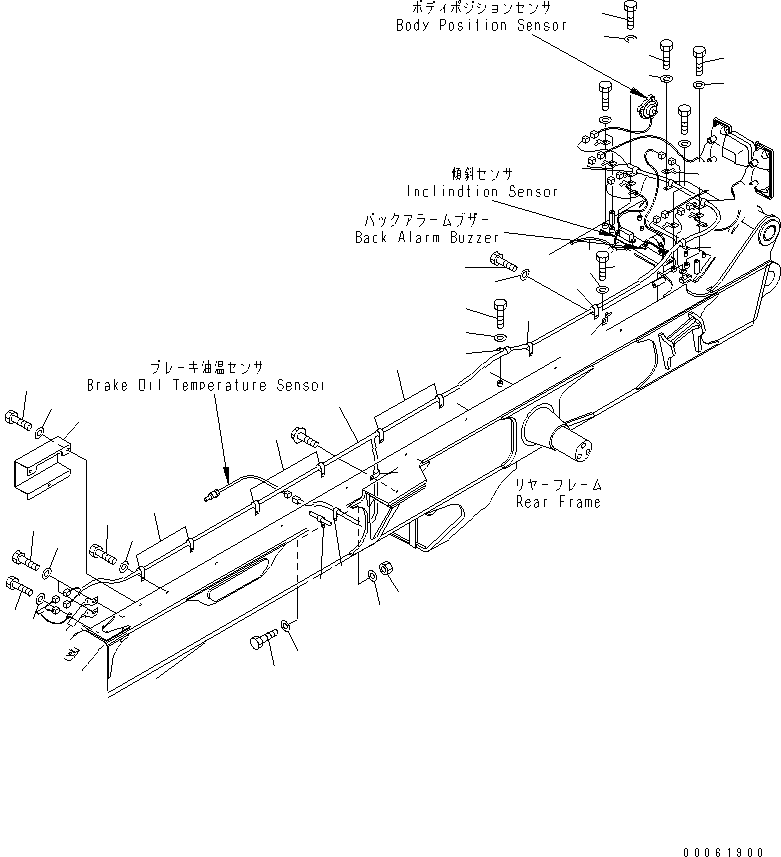 ボディポジションセンサ
Body Position Sensor

傾斜センサ
Inclindtion Sensor

バックアラームブザー
Back Alarm Buzzer

ブレーキ油温センサ
Brake Oil Temperature Sensor

リヤーフレーム
Rear Frame

00061900