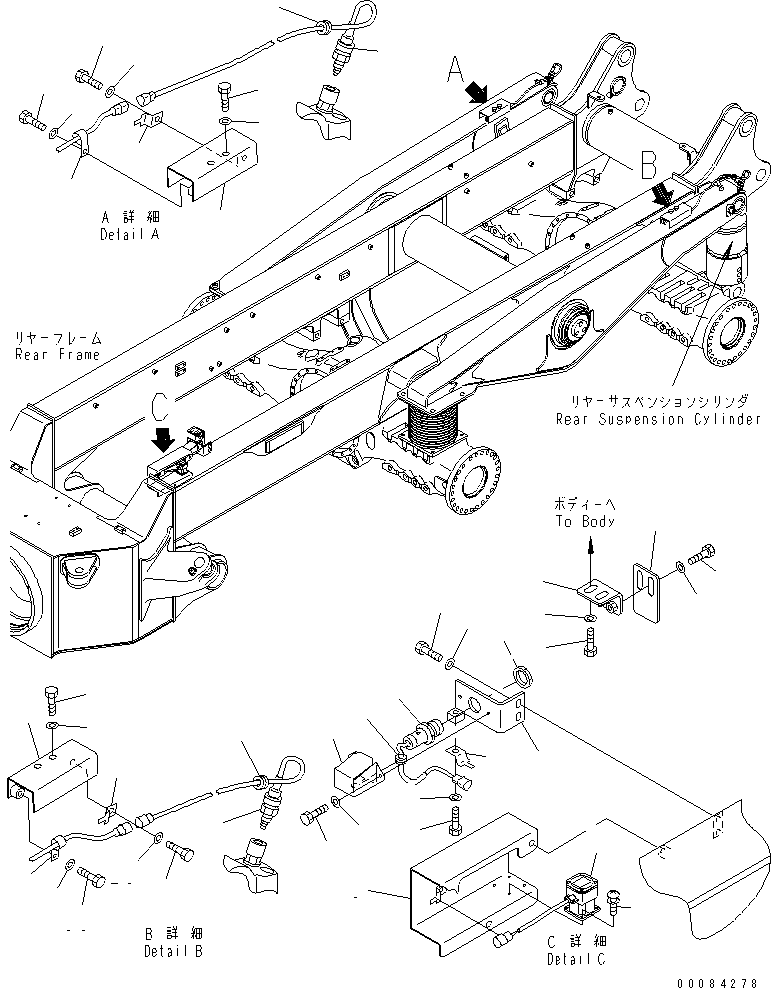 A
B
A 詳 細
Detail A
リヤーフレーム
Rear Frame
C
リヤーサスペンションシリンダ
Rear Suspension Cylinder
ボディーへ
To Body
B 詳 細
Detail B
C 詳 細
Detail C
00084278