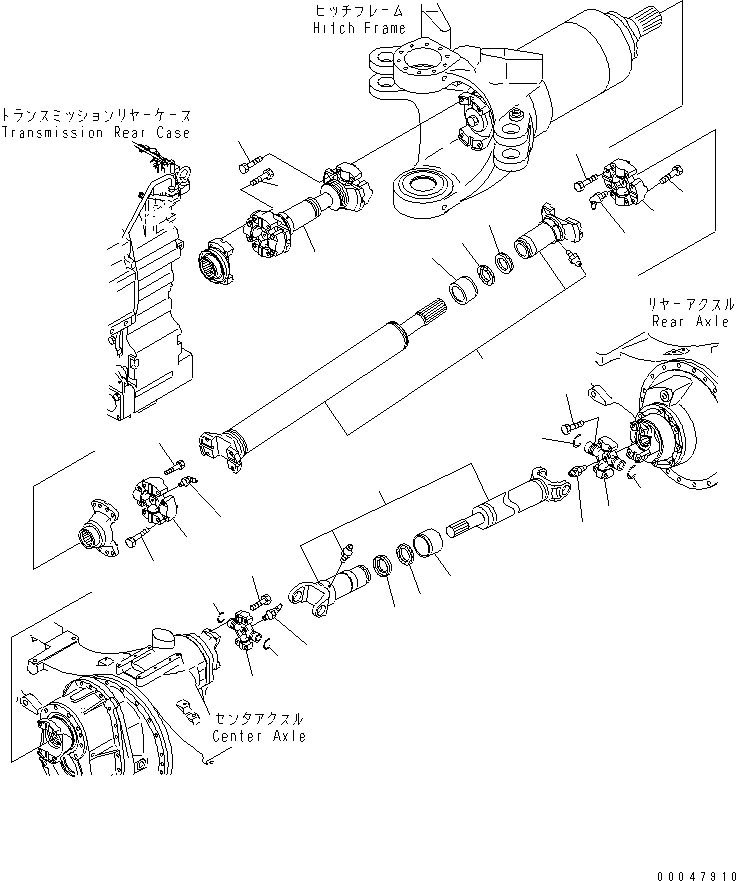 ヒッチフレーム
Hitch Frame

トランスミッションリヤーケース
Transmission Rear Case

リヤーアクスル
Rear Axle

センタアクスル
Center Axle

00047910