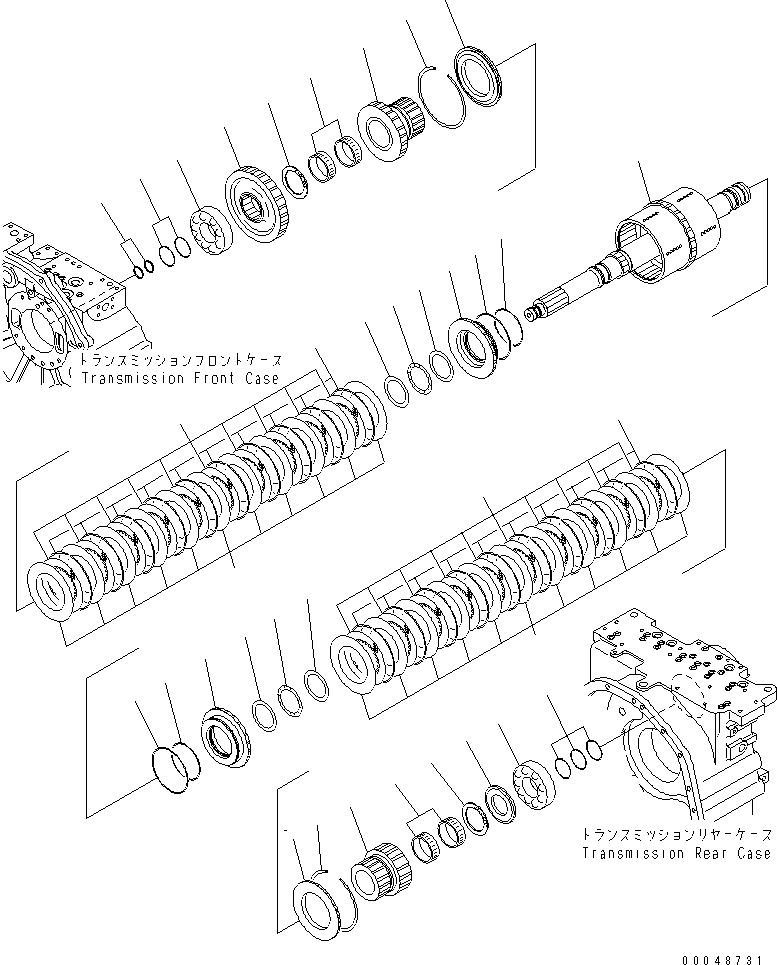 トランスミッションフロントケース
Transmission Front Case

トランスミッションリヤーケース
Transmission Rear Case

00048731