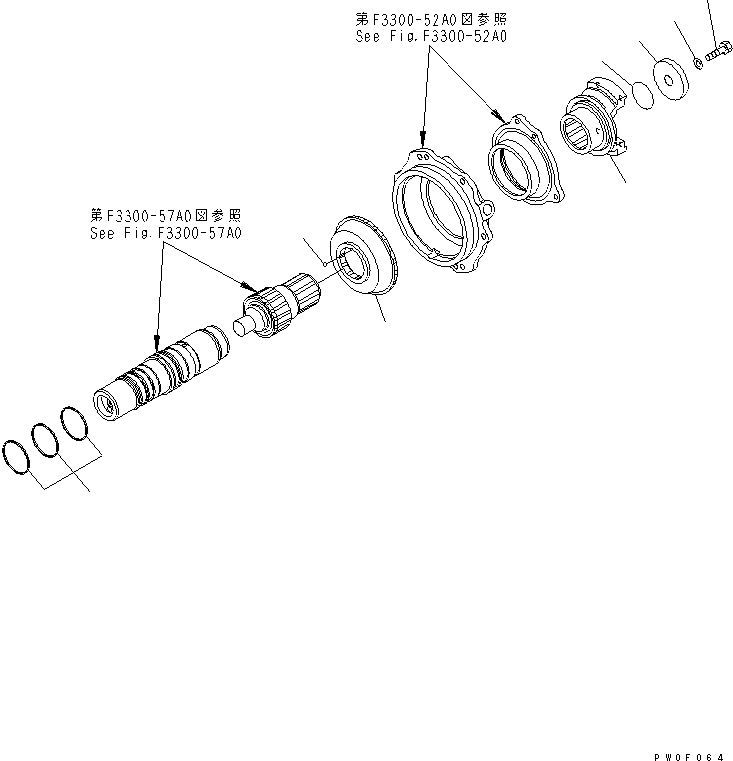 第F3300-52A0図参照
See Fig.F3300-52A0

第F3300-57A0図参照
See Fig.F3300-57A0

PW0F064