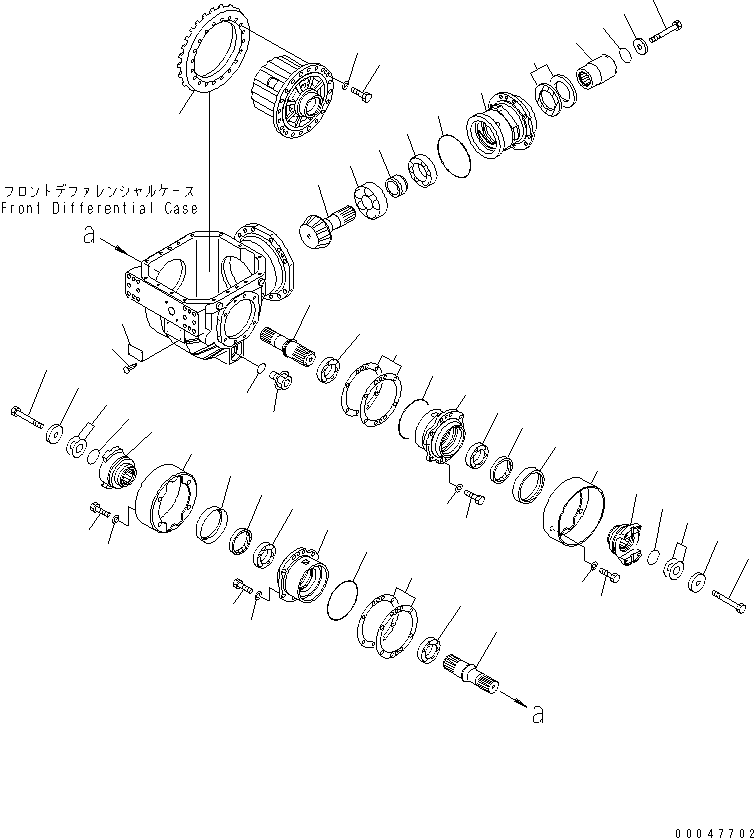 フロントデファレンシャルケース
Front Differential Case

a

a

00047702