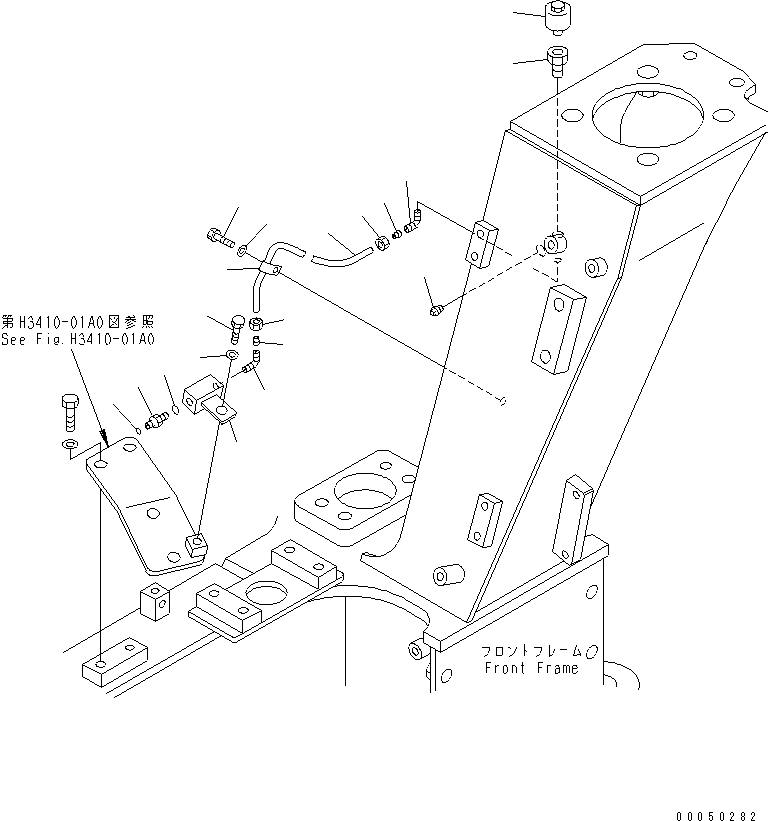 第H3410-01A0図参照
See Fig.H3410-01A0

フロントフレーム
Front Frame

00050282