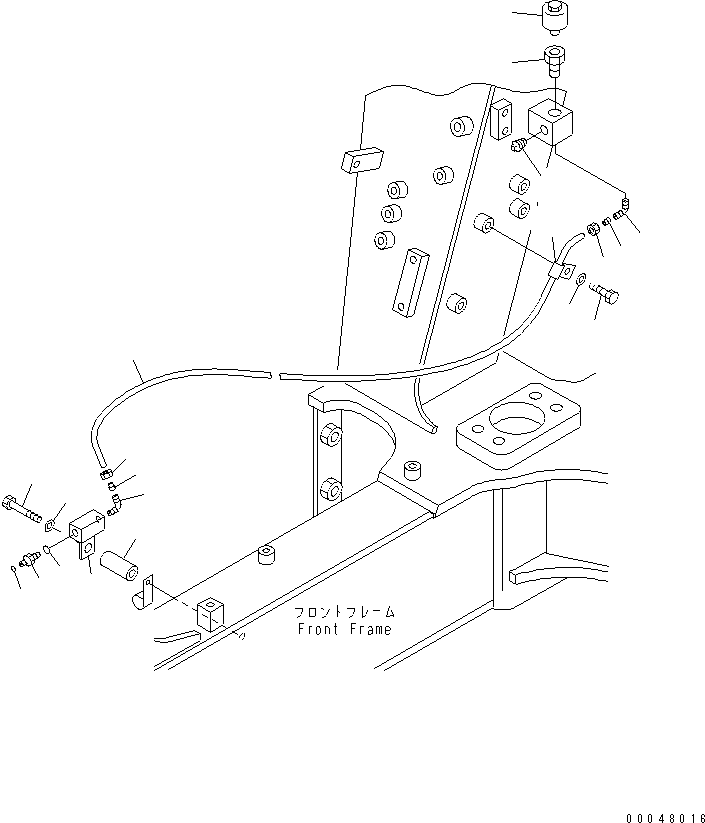 フロントフレーム
Front Frame

00048016